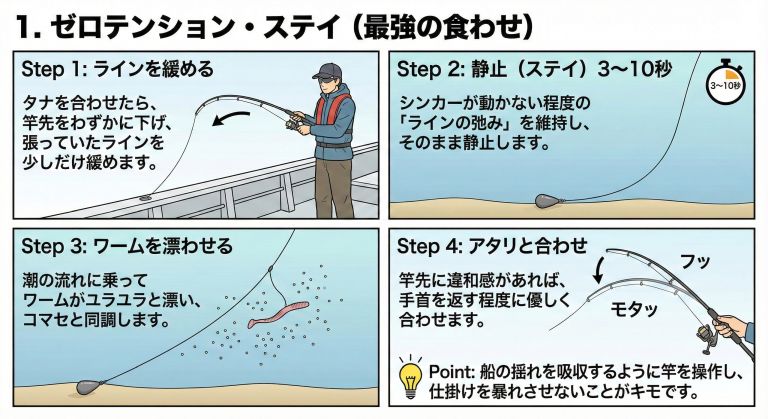 1. ゼロテンション・ステイ（最強の食わせ）

Step 1: ラインを緩める

タナを合わせたら、竿先をわずかに下げ、張っていたラインを少しだけ緩めます。

Step 2: 静止（ステイ）3〜10秒

3〜10秒

シンカーが動かない程度の「ラインの弛み」を維持し、そのまま静止します。

Step 3: ワームを漂わせる

潮の流れに乗ってワームがユラユラと漂い、コマセと同調します。

Step 4: アタリと合わせ

竿先に違和感があれば、手首を返す程度に優しく合わせます。

フッ

モタッ

Point: 船の揺れを吸収するように竿を操作し、仕掛けを暴れさせないことがキモです。