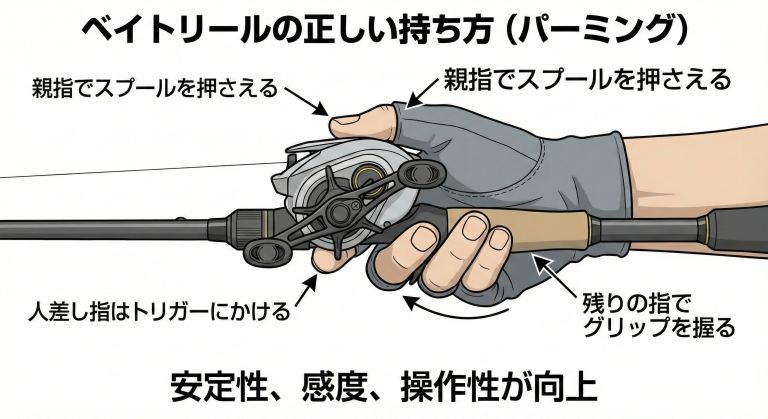 ベイトリールの正しい持ち方（パーミング）

親指でスプールを押さえる

親指でスプールを押さえる

人差し指はトリガーにかける

残りの指でグリップを握る

安定性、感度、操作性が向上